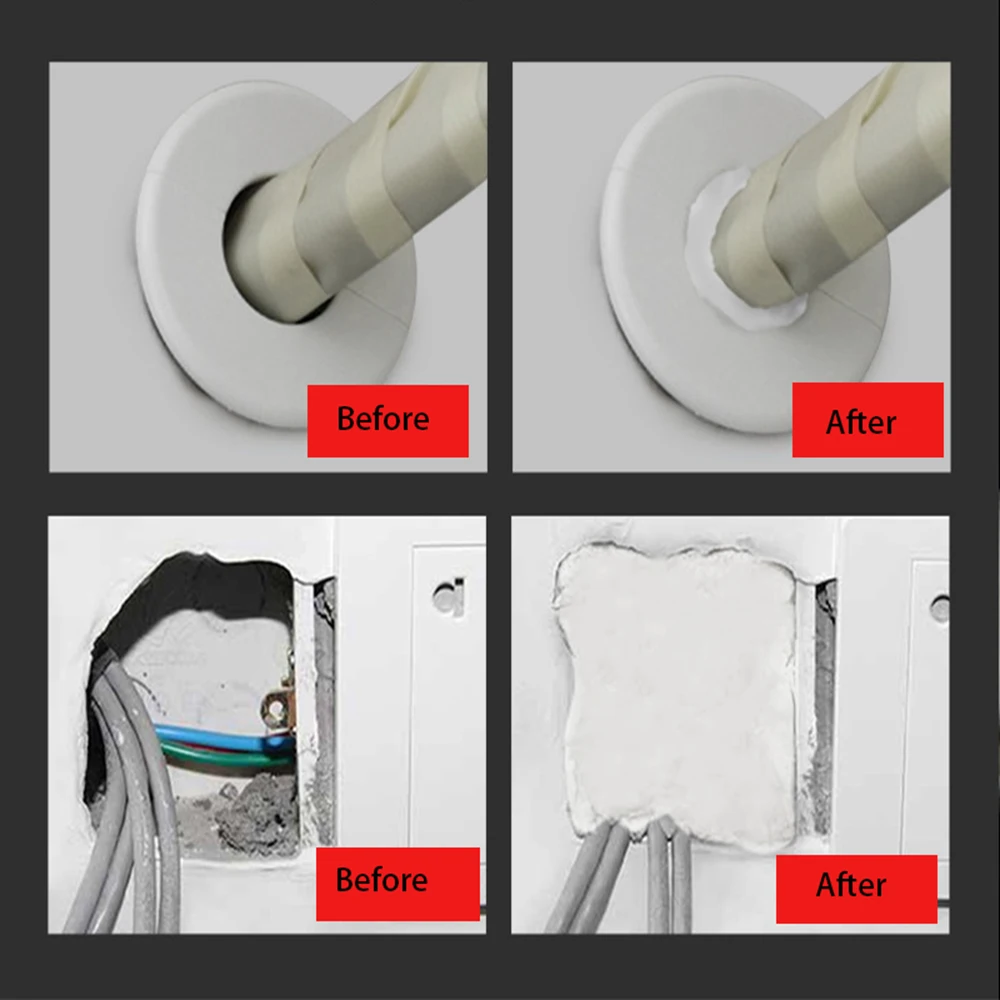 Before

After

Before

After